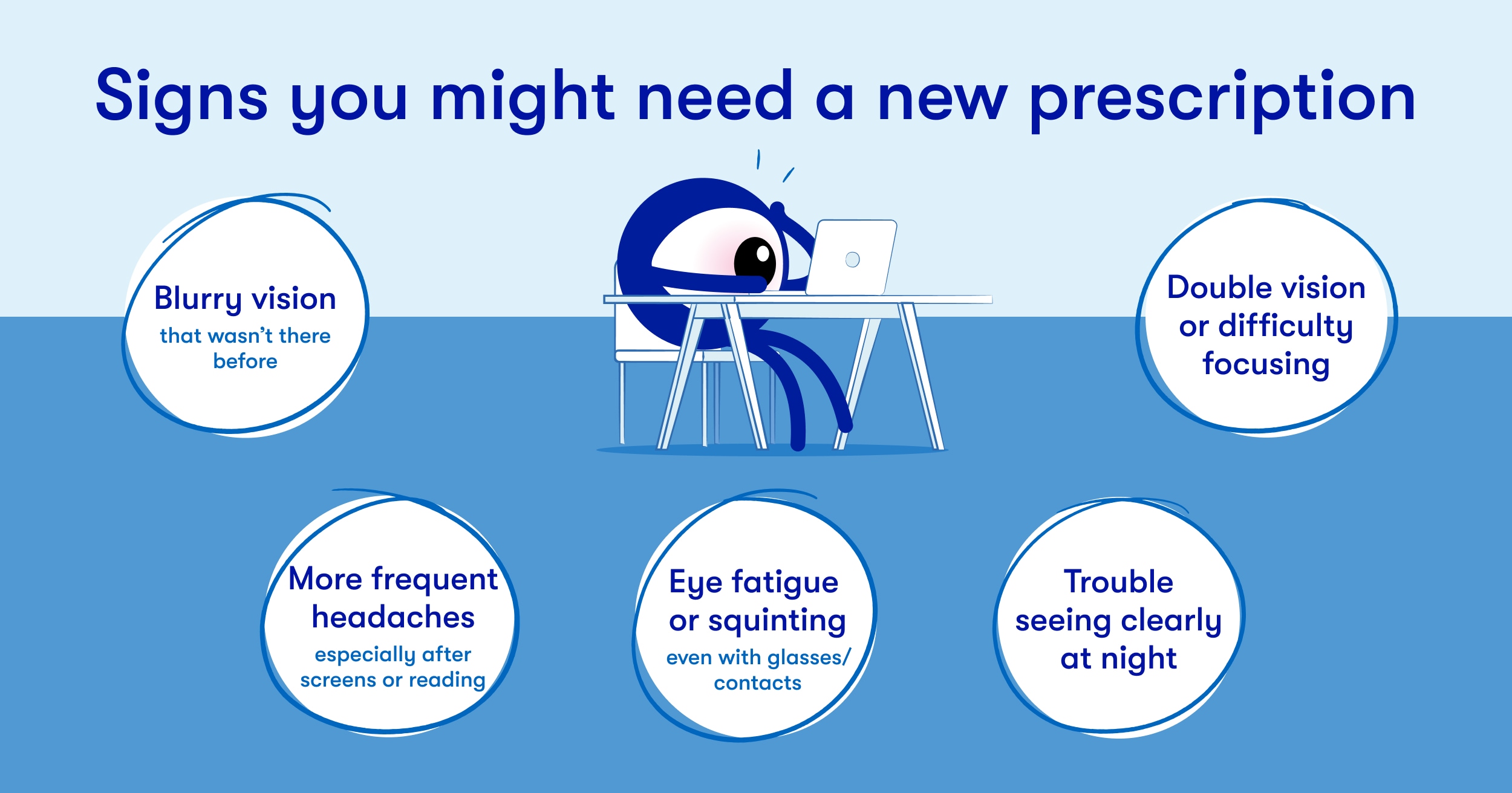 Signs you might need a new prescription

Blurry vision
that wasn't there before

Double vision or difficulty focusing

More frequent headaches
especially after screens or reading

Eye fatigue or squinting
even with glasses/ contacts

Trouble seeing clearly at night